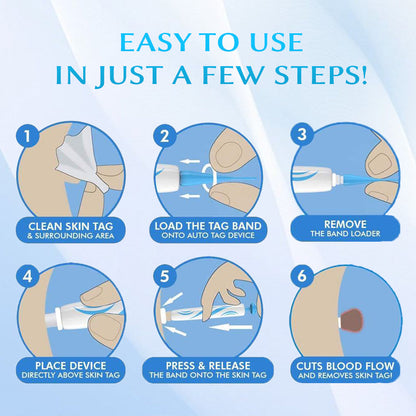 EASY TO USE
IN JUST A FEW STEPS!

1
CLEAN SKIN TAG
& SURROUNDING AREA

2
LOAD THE TAG BAND
ONTO AUTO TAG DEVICE

3
REMOVE
THE BAND LOADER

4
PLACE DEVICE
DIRECTLY ABOVE SKIN TAG

5
PRESS & RELEASE
THE BAND ONTO THE SKIN TAG

6
CUTS BLOOD FLOW
AND REMOVES SKIN TAG!