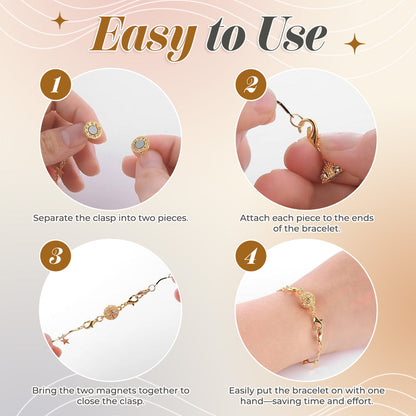 Easy to Use

1

Separate the clasp into two pieces.

2

Attach each piece to the ends of the bracelet.

3

Bring the two magnets together to close the clasp.

4

Easily put the bracelet on with one hand—saving time and effort.